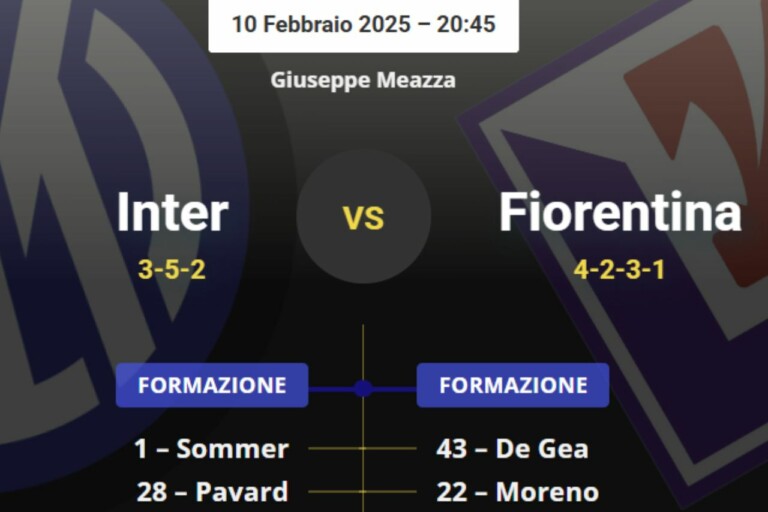 10 Febbraio 2025 – 20:45

Giuseppe Meazza

Inter
3-5-2

vs

Fiorentina
4-2-3-1

FORMAZIONE

1 – Sommer
28 – Pavard

FORMAZIONE

43 – De Gea
22 – Moreno